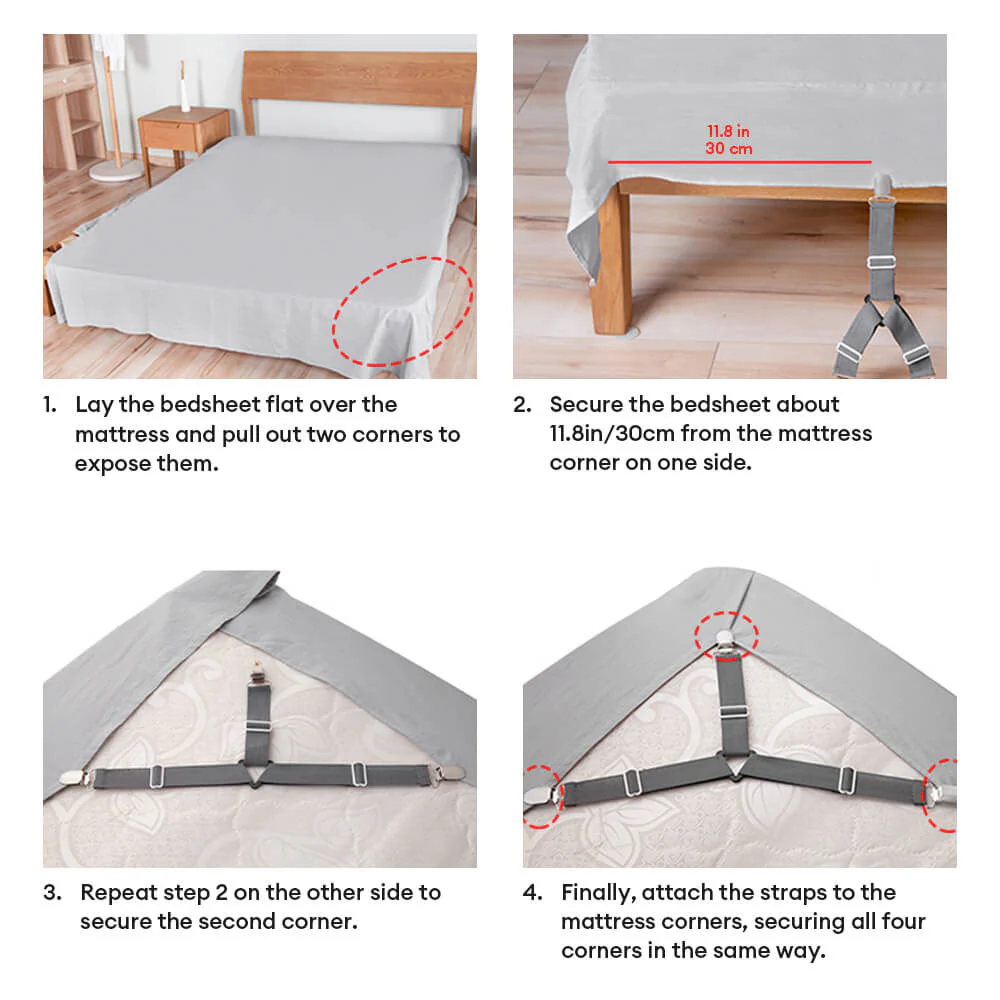 1. Lay the bedsheet flat over the mattress and pull out two corners to expose them.

11.8 in
30 cm

2. Secure the bedsheet about 11.8in/30cm from the mattress corner on one side.

3. Repeat step 2 on the other side to secure the second corner.

4. Finally, attach the straps to the mattress corners, securing all four corners in the same way.