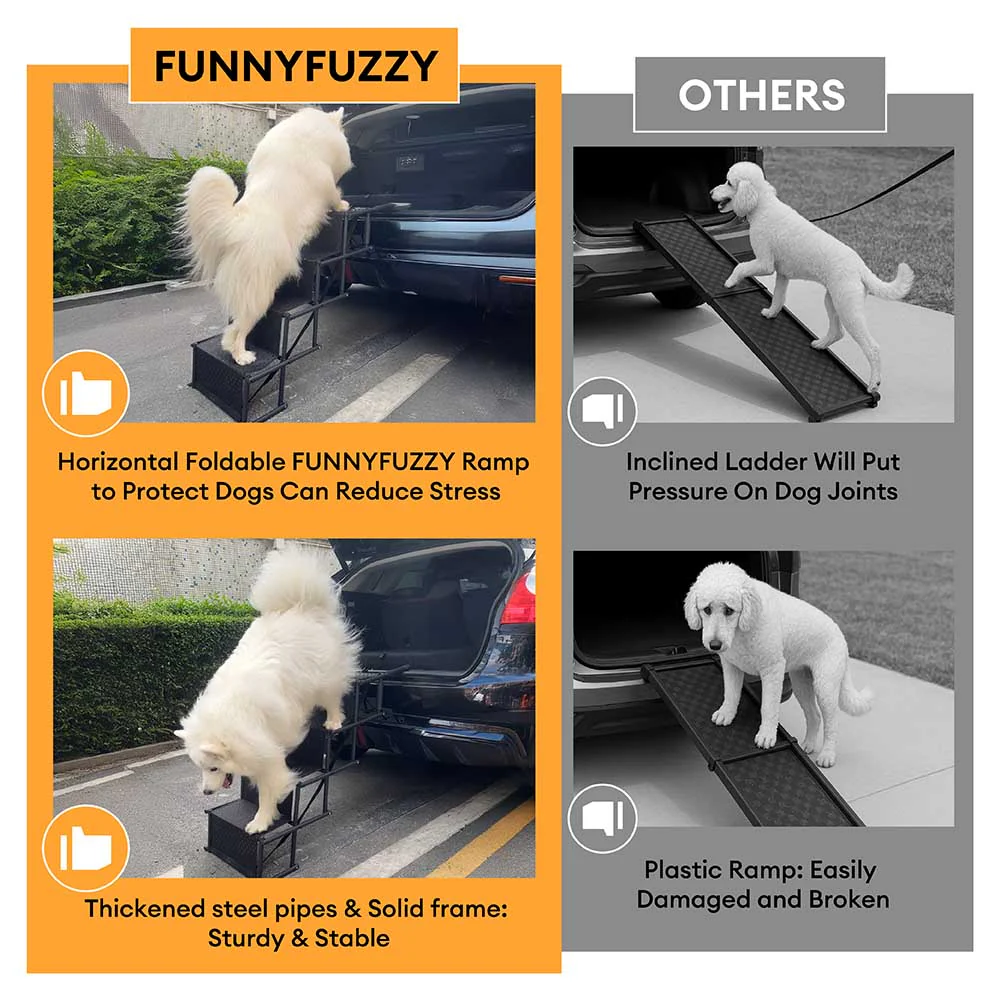 FUNNYFUZZY

Horizontal Foldable FUNNYFUZZY Ramp to Protect Dogs Can Reduce Stress

Thickened steel pipes & Solid frame: Sturdy & Stable

OTHERS

Inclined Ladder Will Put Pressure On Dog Joints

Plastic Ramp: Easily Damaged and Broken